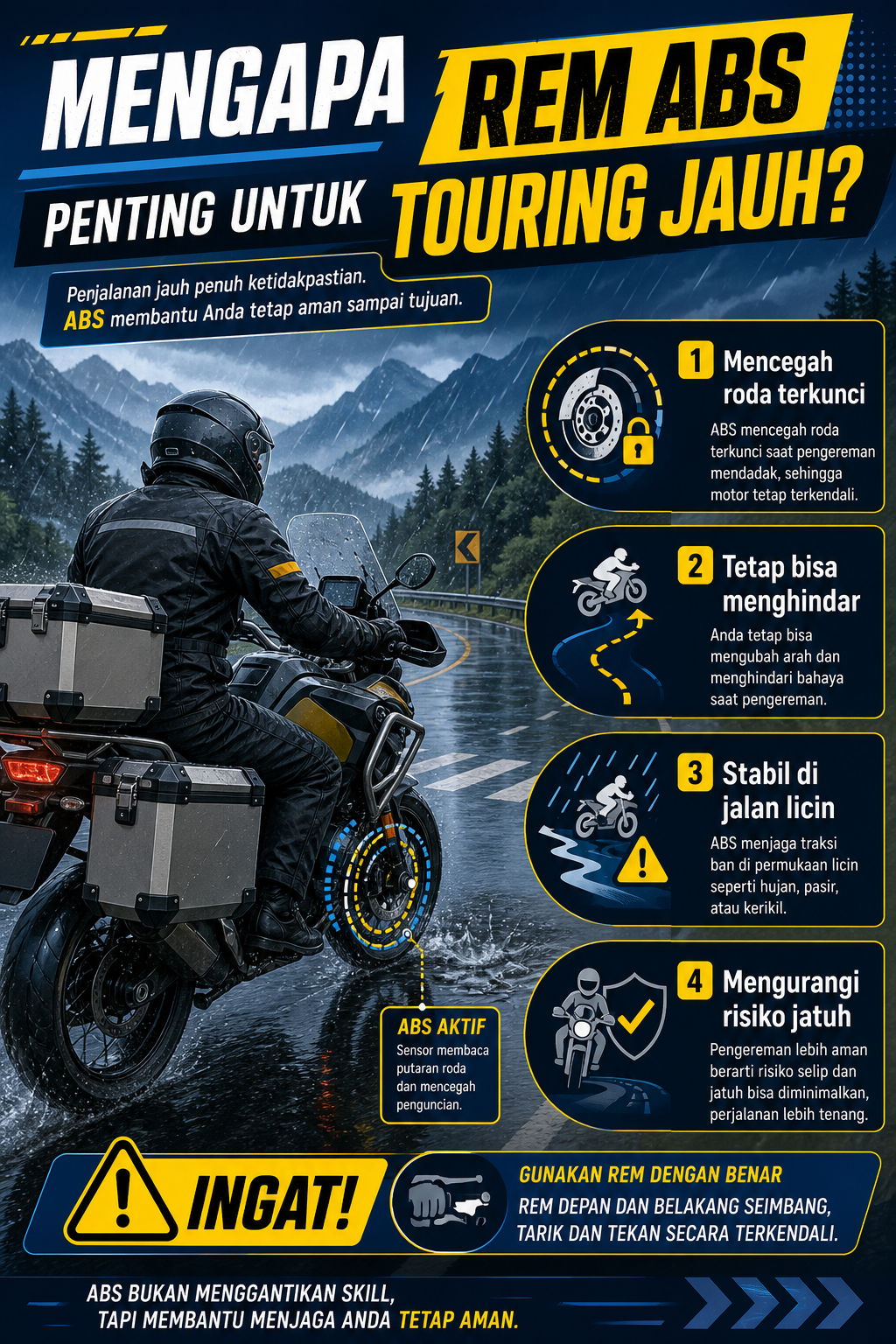 MENGAPA REM ABS

PENTING UNTUK TOURING JAUH?

Penjalanan jauh penuh ketidakpastian.
ABS membantu Anda tetap aman sampai tujuan.

1 Mencegah roda terkunci

ABS mencegah roda terkunci saat pengereman mendadak, sehingga motor tetap terkendali.

2 Tetap bisa menghindar

Anda tetap bisa mengubah arah dan menghindari bahaya saat pengereman.

3 Stabil di jalan licin

ABS menjaga traksi ban di permukaan licin seperti hujan, pasir, atau kerikil.

4 Mengurangi risiko jatuh

Pengereman lebih aman berarti risiko selip dan jatuh bisa diminimalkan, perjalanan lebih tenang.

ABS AKTIF
Sensor membaca putaran roda dan mencegah penguncian.

INGAT!

GUNAKAN REM DENGAN BENAR
REM DEPAN DAN BELAKANG SEIMBANG, TARIK DAN TEKAN SECARA TERKENDALI.

ABS BUKAN MENGGANTIKAN SKILL, TAPI MEMBANTU MENJAGA ANDA TETAP AMAN.